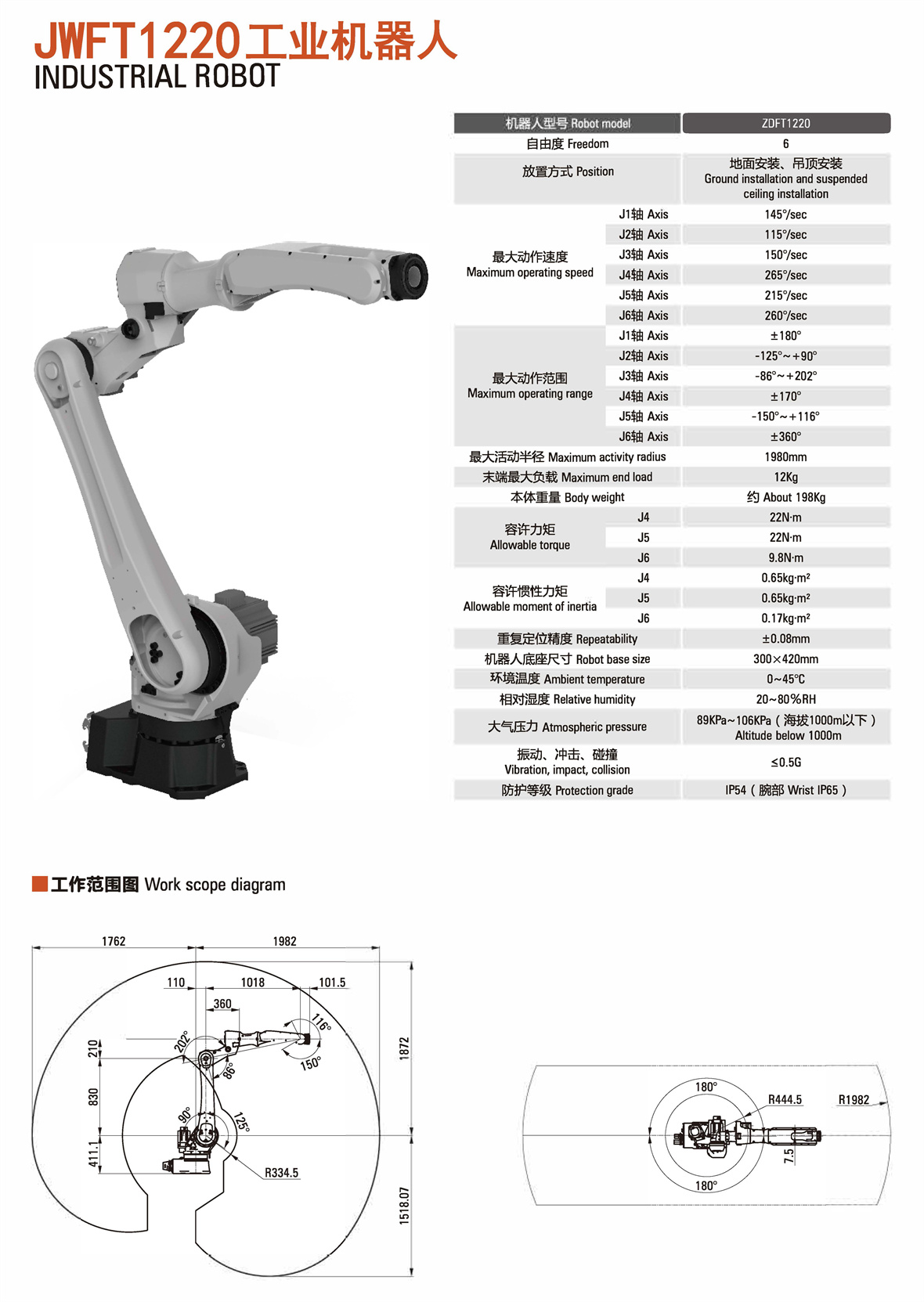 JWFT1220工业机器人
INDUSTRIAL ROBOT

| 机器人型号 Robot model | | ZDFT1220 |
|---|---|---|
| 自由度 Freedom | | 6 |
| 放置方式 Position | | 地面安装、吊顶安装 Ground installation and suspended ceiling installation |
| 最大动作速度 Maximum operating speed | J1轴 Axis | 145°/sec |
| | J2轴 Axis | 115°/sec |
| | J3轴 Axis | 150°/sec |
| | J4轴 Axis | 265°/sec |
| | J5轴 Axis | 215°/sec |
| | J6轴 Axis | 260°/sec |
| 最大动作范围 Maximum operating range | J1轴 Axis | ±180° |
| | J2轴 Axis | -125°~+90° |
| | J3轴 Axis | -86°~+202° |
| | J4轴 Axis | ±170° |
| | J5轴 Axis | -150°~+116° |
| | J6轴 Axis | ±360° |
| 最大活动半径 Maximum activity radius | | 1980mm |
| 末端最大负载 Maximum end load | | 12Kg |
| 本体重量 Body weight | | 约 About 198Kg |
| 容许力矩 Allowable torque | J4 | 22N·m |
| | J5 | 22N·m |
| | J6 | 9.8N·m |
| 容许惯性力矩 Allowable moment of inertia | J4 | 0.65kg·m² |
| | J5 | 0.65kg·m² |
| | J6 | 0.17kg·m² |
| 重复定位精度 Repeatability | | ±0.08mm |
| 机器人底座尺寸 Robot base size | | 300×420mm |
| 环境温度 Ambient temperature | | 0~45℃ |
| 相对湿度 Relative humidity | | 20~80%RH |
| 大气压力 Atmospheric pressure | | 89KPa~106KPa（海拔1000m以下） Altitude below 1000m |
| 振动、冲击、碰撞 Vibration, impact, collision | | ≤0.5G |
| 防护等级 Protection grade | | IP54（腕部 Wrist IP65） |

工作范围图 Work scope diagram

1762
1982
110
1018
101.5
360
116°
202°
150°
86°
210
830
90°
125°
411.1
R334.5
1872
1518.07

180°
R444.5
R1982
7.5
180°